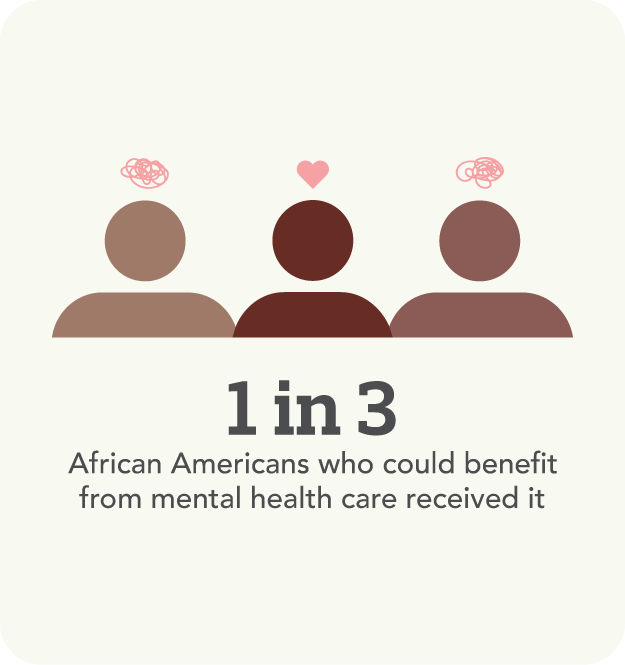 1 in 3

African Americans who could benefit from mental health care received it