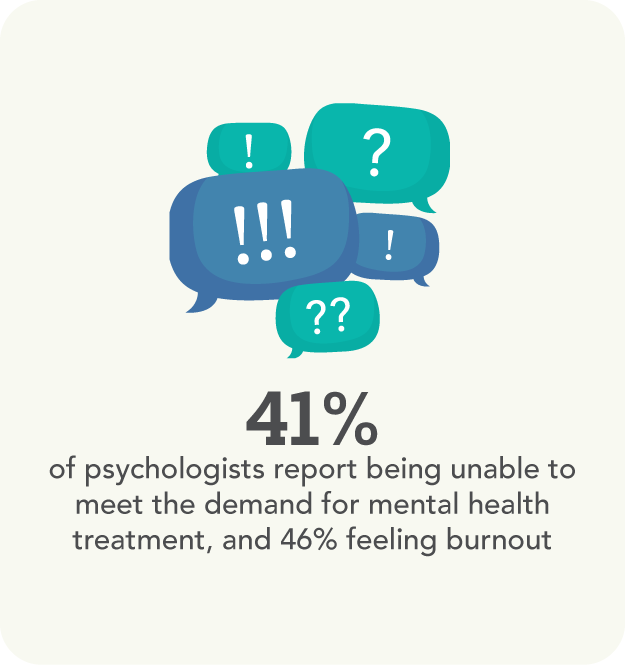 !
?
!!!
!
??

41%
of psychologists report being unable to meet the demand for mental health treatment, and 46% feeling burnout