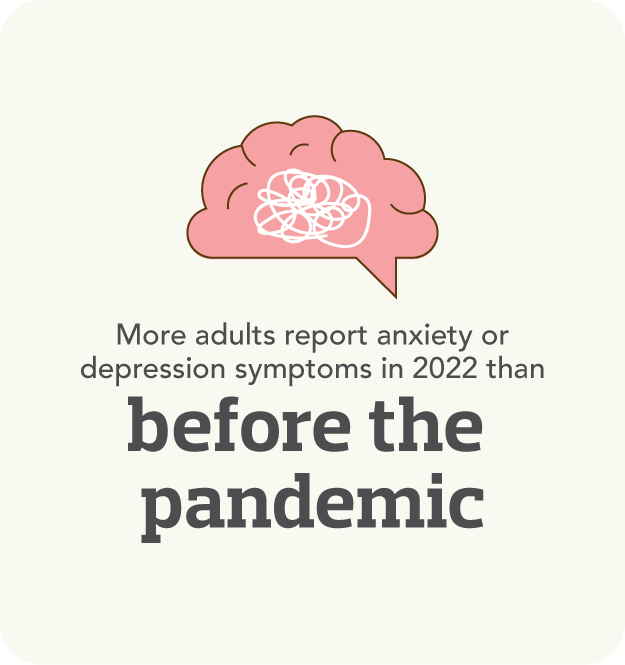 More adults report anxiety or depression symptoms in 2022 than

before the pandemic